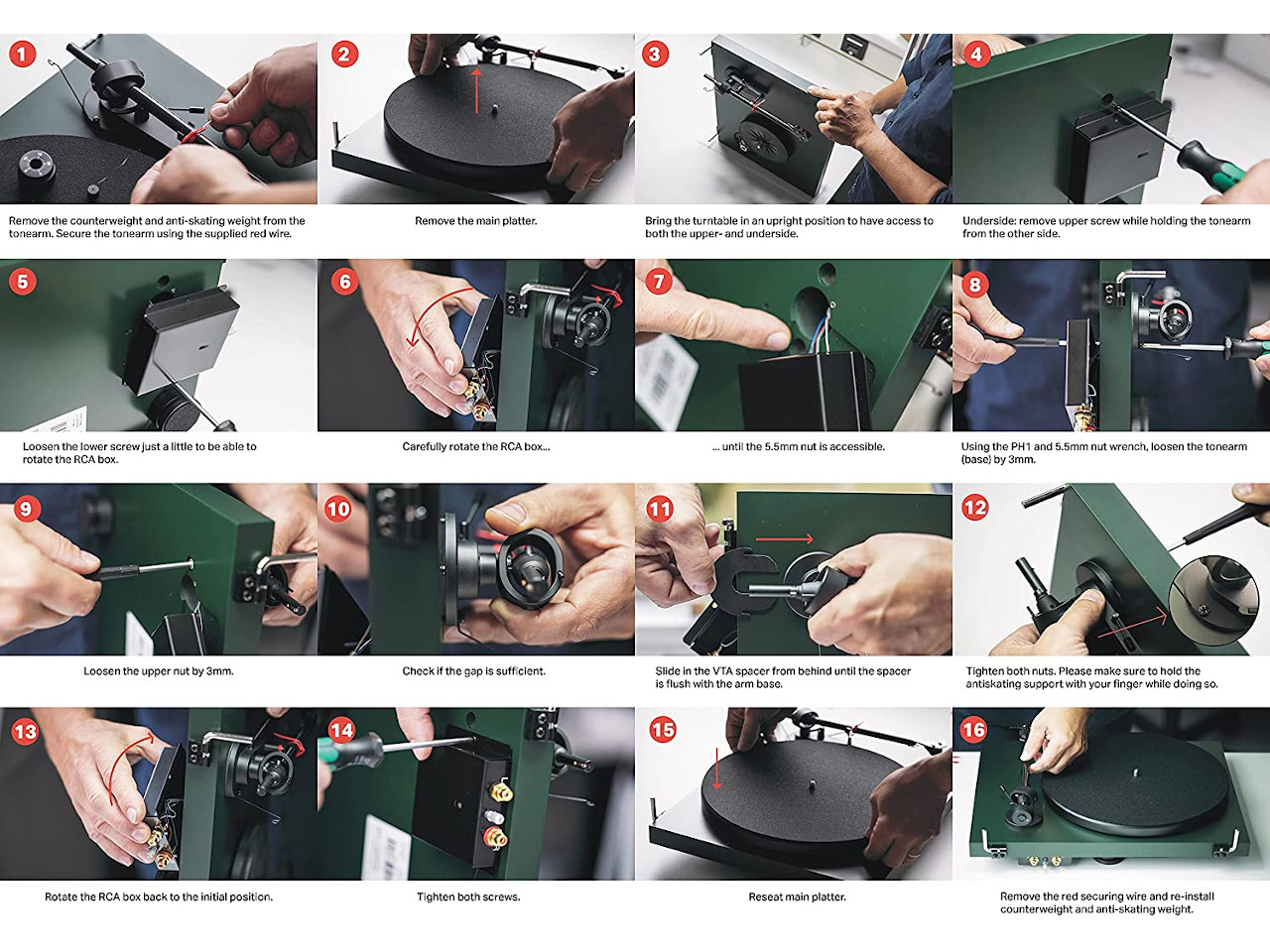 1
Remove the counterweight and anti-skating weight from the tonearm. Secure the tonearm using the supplied red wire.

2
Remove the main platter.

3
Bring the turntable in an upright position to have access to both the upper- and underside.

4
Underside: remove upper screw while holding the tonearm from the other side.

5
Loosen the lower screw just a little to be able to rotate the RCA box.

6
Carefully rotate the RCA box...

7
... until the 5.5mm nut is accessible.

8
Using the PH1 and 5.5mm nut wrench, loosen the tonearm (base) by 3mm.

9
Loosen the upper nut by 3mm.

10
Check if the gap is sufficient.

11
Slide in the VTA spacer from behind until the spacer is flush with the arm base.

12
Tighten both nuts. Please make sure to hold the antiskating support with your finger while doing so.

13
Rotate the RCA box back to the initial position.

14
Tighten both screws.

15
Reseat main platter.

16
Remove the red securing wire and re-install counterweight and anti-skating weight.