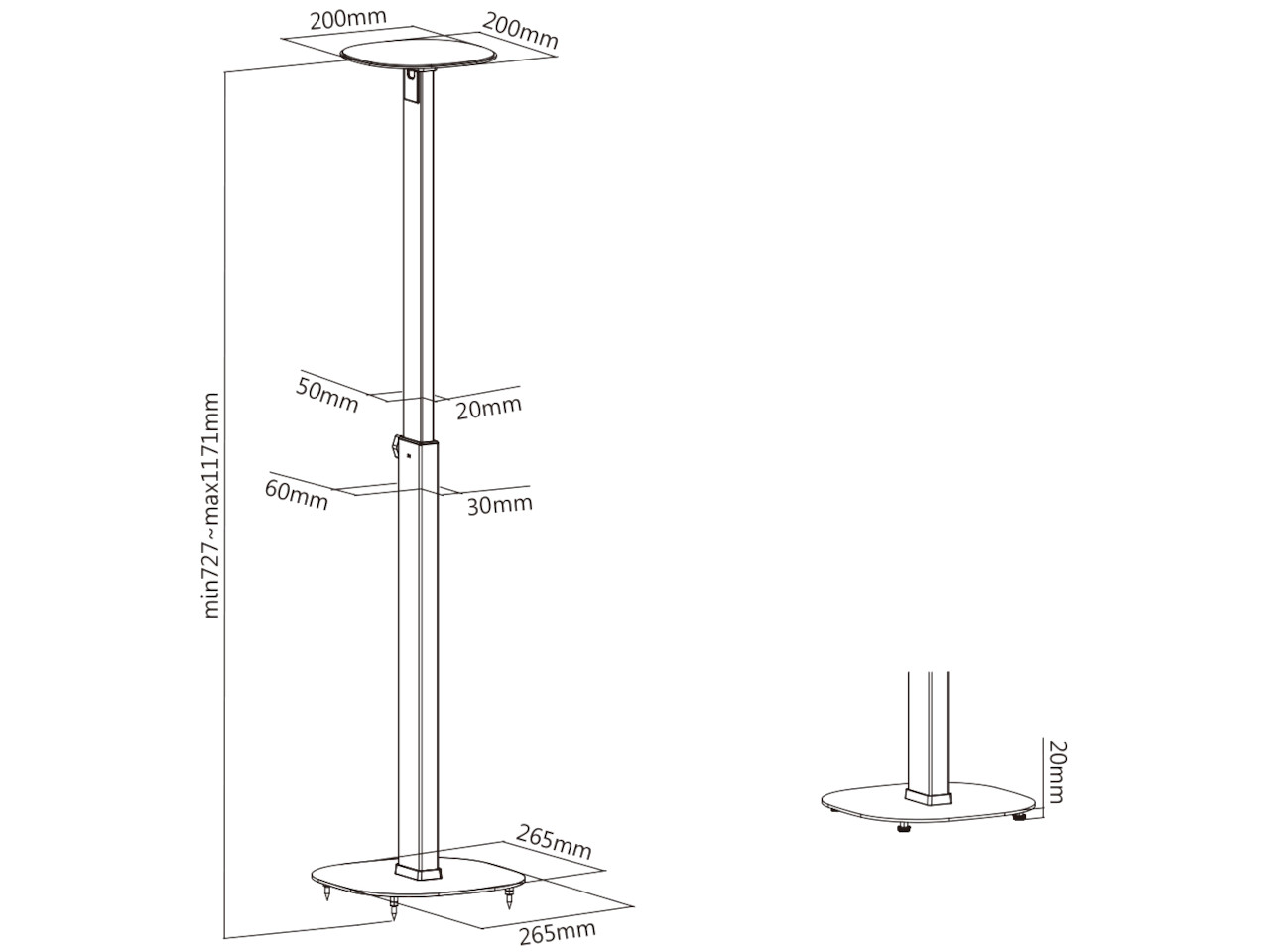 200mm
200mm
min727~max1171mm
50mm
20mm
60mm
30mm
265mm
265mm
20mm